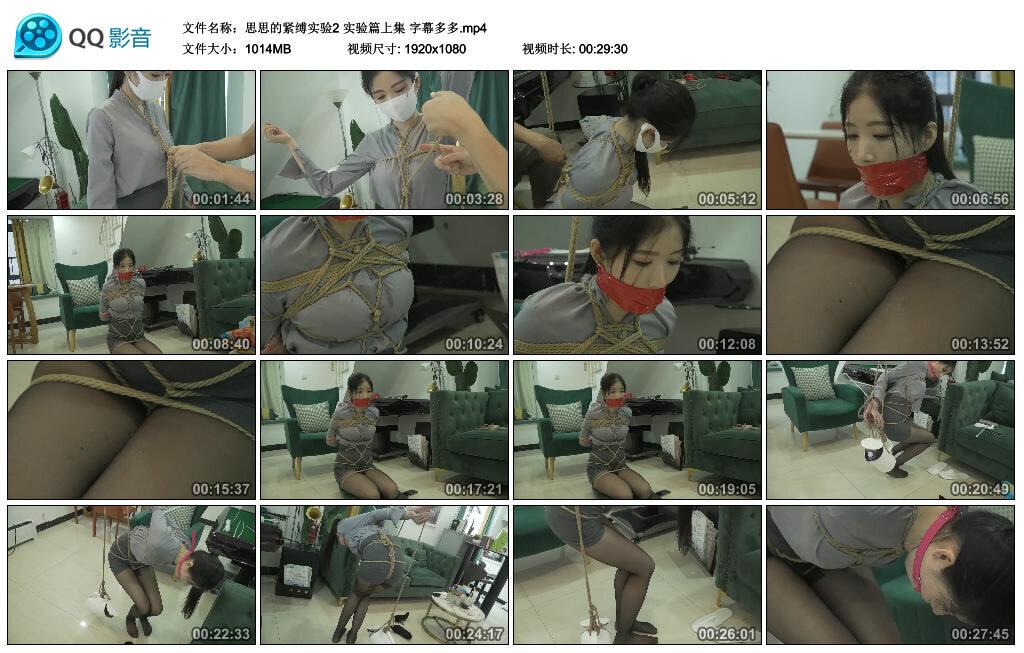 QQ影音

文件名称：思思的紧缚实验2 实验篇上集 字幕多多.mp4
文件大小：1014MB 视频尺寸: 1920x1080 视频时长: 00:29:30

00:01:44
00:03:28
00:05:12
00:06:56
00:08:40
00:10:24
00:12:08
00:13:52
00:15:37
00:17:21
00:19:05
00:20:49
00:22:33
00:24:17
00:26:01
00:27:45