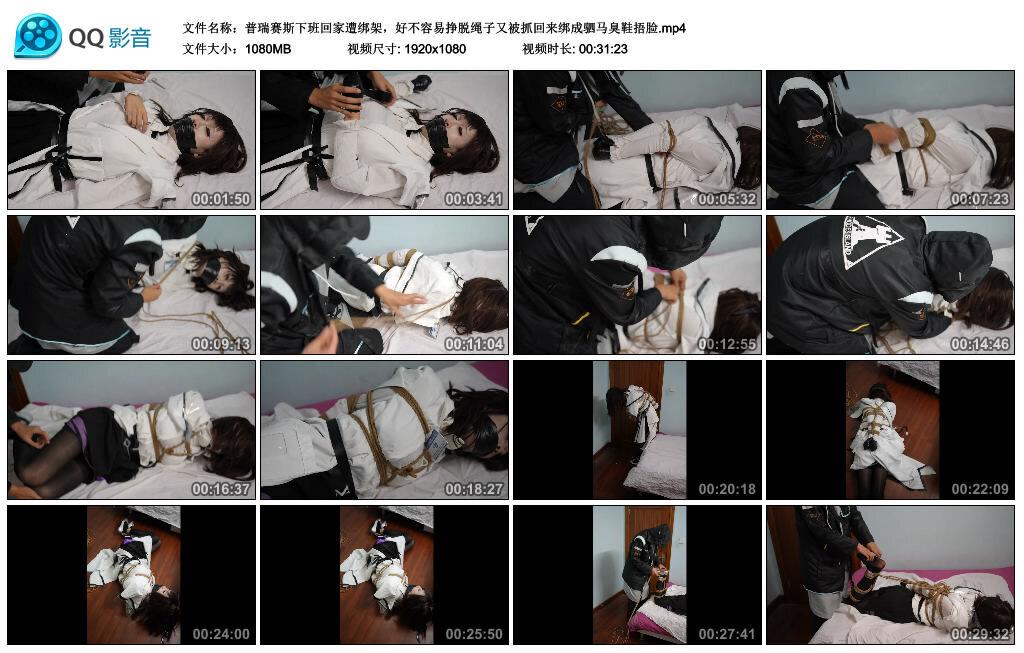 QQ影音

文件名称：普瑞赛斯下班回家遭绑架，好不容易挣脱绳子又被抓回来绑成驷马臭鞋捂脸.mp4
文件大小：1080MB　视频尺寸: 1920x1080　视频时长: 00:31:23

00:01:50
00:03:41
00:05:32
00:07:23
00:09:13
00:11:04
00:12:55
00:14:46
00:16:37
00:18:27
00:20:18
00:22:09
00:24:00
00:25:50
00:27:41
00:29:32