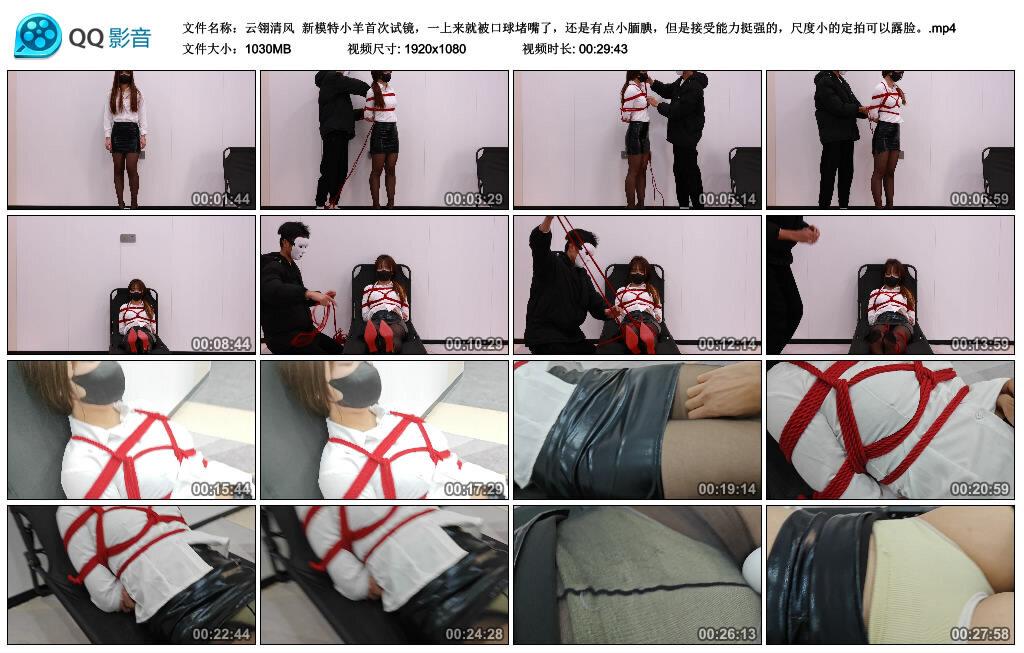 QQ影音

文件名称：云翎清风 新模特小羊首次试镜，一上来就被口球堵嘴了，还是有点小腼腆，但是接受能力挺强的，尺度小的定拍可以露脸。.mp4
文件大小：1030MB 视频尺寸: 1920x1080 视频时长: 00:29:43

00:01:44
00:03:29
00:05:14
00:06:59
00:08:44
00:10:29
00:12:14
00:13:59
00:15:44
00:17:29
00:19:14
00:20:59
00:22:44
00:24:28
00:26:13
00:27:58