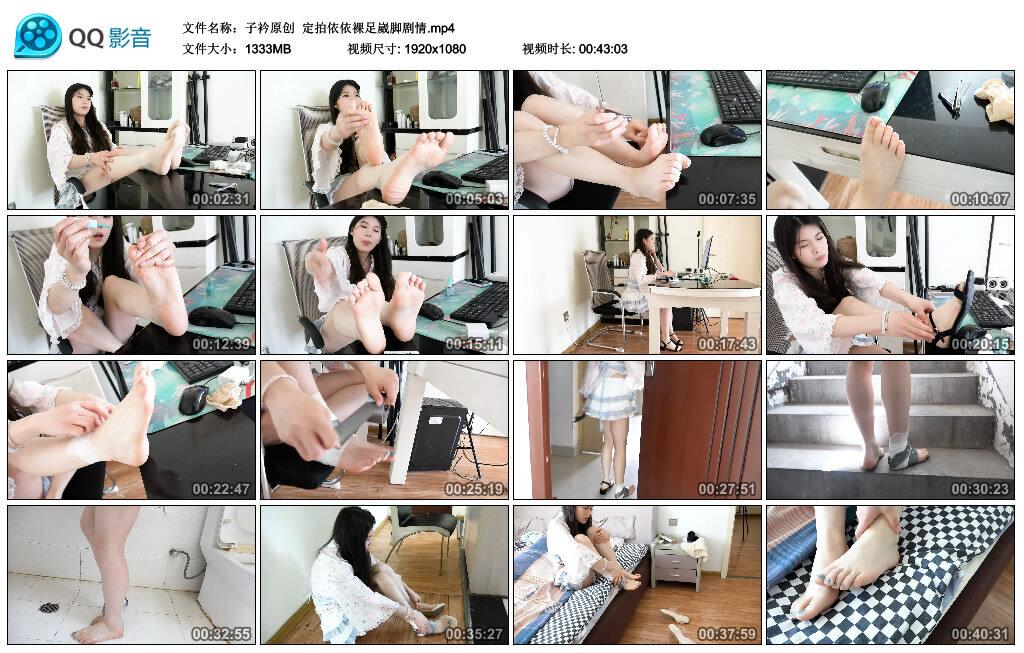 QQ影音

文件名称：子衿原创 定拍依依裸足崴脚剧情.mp4
文件大小：1333MB 视频尺寸: 1920x1080 视频时长: 00:43:03

00:02:31
00:05:03
00:07:35
00:10:07
00:12:39
00:15:11
00:17:43
00:20:15
00:22:47
00:25:19
00:27:51
00:30:23
00:32:55
00:35:27
00:37:59
00:40:31