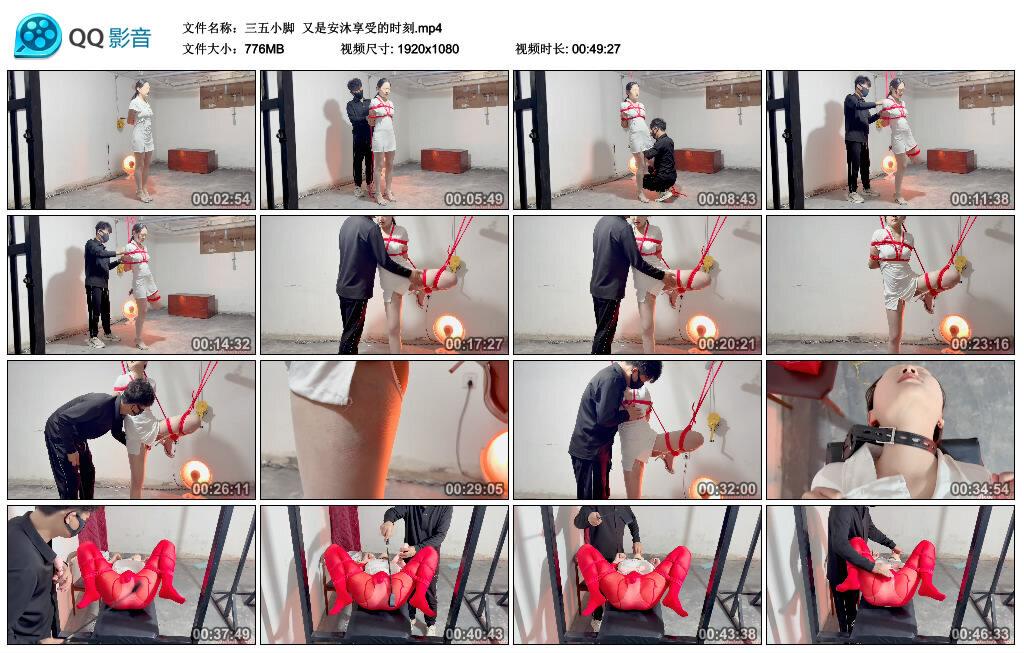 QQ影音

文件名称：三五小脚 又是安沐享受的时刻.mp4
文件大小：776MB
视频尺寸：1920x1080
视频时长：00:49:27

00:02:54
00:05:49
00:08:43
00:11:38
00:14:32
00:17:27
00:20:21
00:23:16
00:26:11
00:29:05
00:32:00
00:34:54
00:37:49
00:40:43
00:43:38
00:46:33