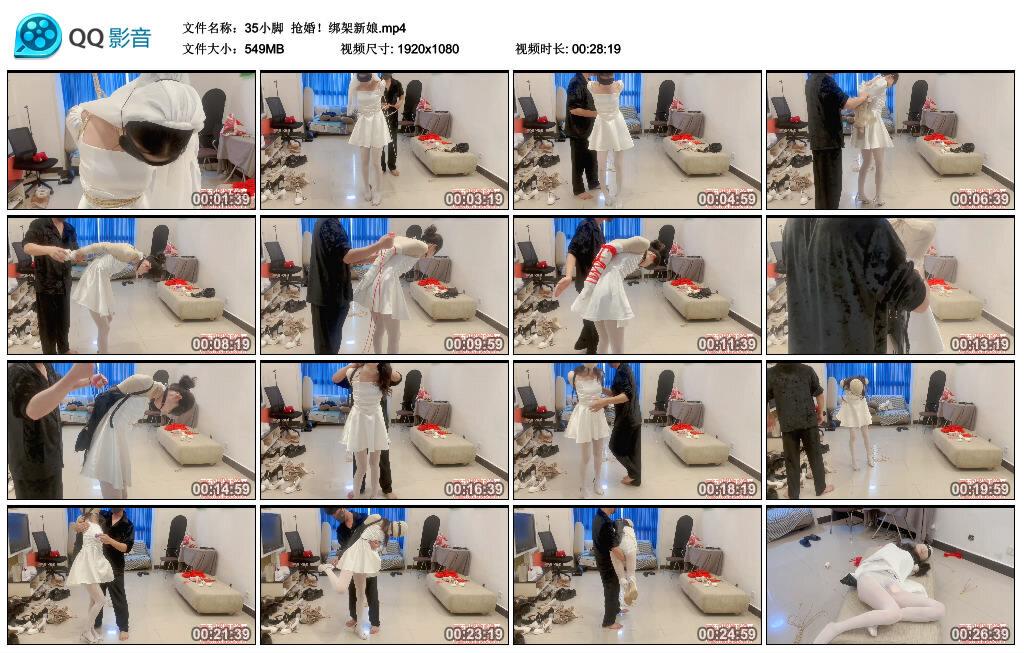 QQ影音

文件名称：35小脚 抢婚！绑架新娘.mp4
文件大小：549MB 视频尺寸: 1920x1080 视频时长: 00:28:19

00:01:39
00:03:19
00:04:59
00:06:39
00:08:19
00:09:59
00:11:39
00:13:19
00:14:59
00:16:39
00:18:19
00:19:59
00:21:39
00:23:19
00:24:59
00:26:39