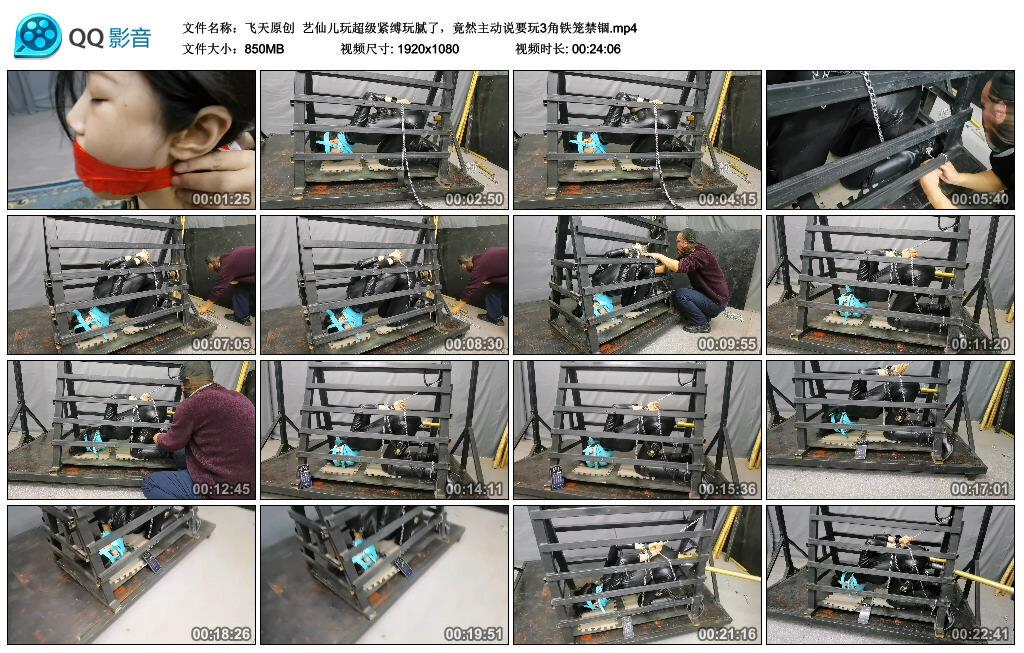 QQ影音

文件名称：飞天原创 艺仙儿玩超级紧缚玩腻了，竟然主动说要玩3角铁笼禁锢.mp4
文件大小：850MB 视频尺寸: 1920x1080 视频时长: 00:24:06

00:01:25
00:02:50
00:04:15
00:05:40
00:07:05
00:08:30
00:09:55
00:11:20
00:12:45
00:14:11
00:15:36
00:17:01
00:18:26
00:19:51
00:21:16
00:22:41