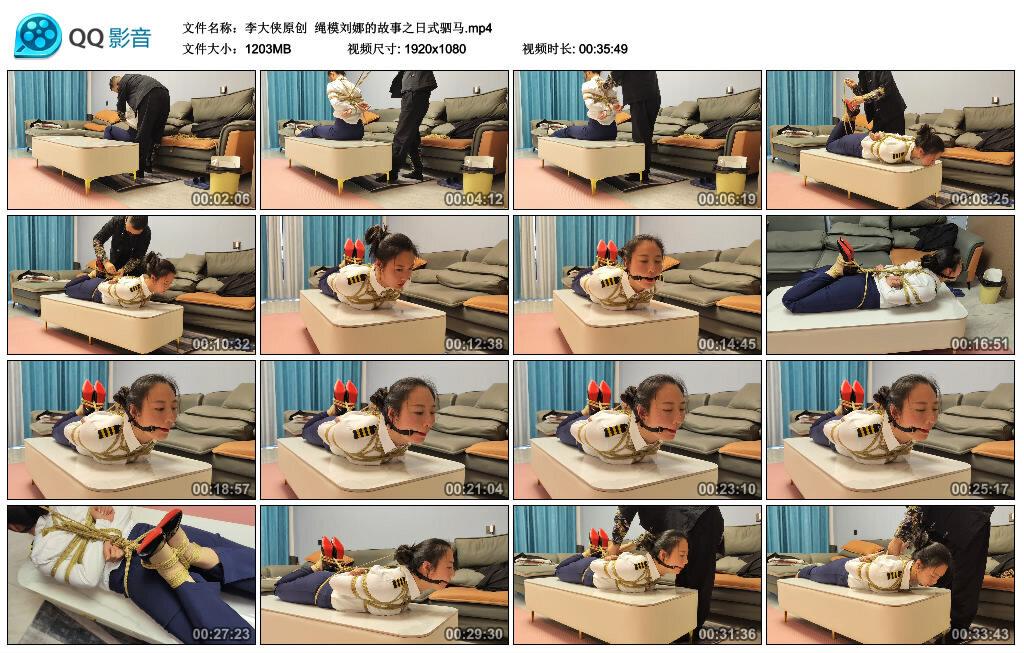 QQ影音

文件名称：李大侠原创 绳模刘娜的故事之日式驷马.mp4
文件大小：1203MB 视频尺寸: 1920x1080 视频时长: 00:35:49

00:02:06
00:04:12
00:06:19
00:08:25
00:10:32
00:12:38
00:14:45
00:16:51
00:18:57
00:21:04
00:23:10
00:25:17
00:27:23
00:29:30
00:31:36
00:33:43