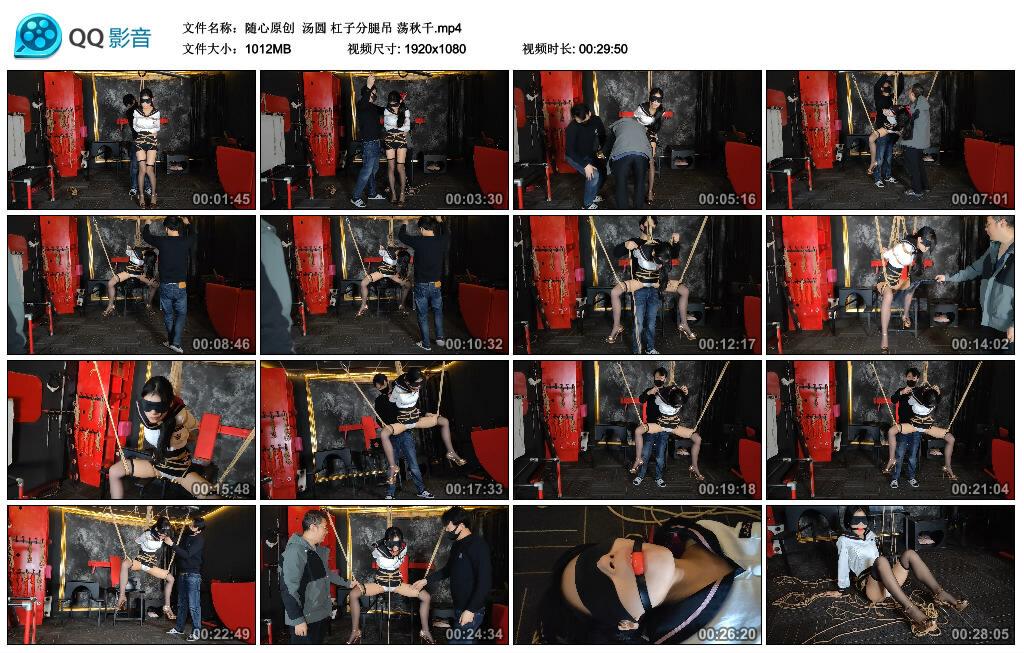 QQ影音

文件名称：随心原创 汤圆 杠子分腿吊 荡秋千.mp4
文件大小：1012MB 视频尺寸: 1920x1080 视频时长: 00:29:50

00:01:45
00:03:30
00:05:16
00:07:01
00:08:46
00:10:32
00:12:17
00:14:02
00:15:48
00:17:33
00:19:18
00:21:04
00:22:49
00:24:34
00:26:20
00:28:05