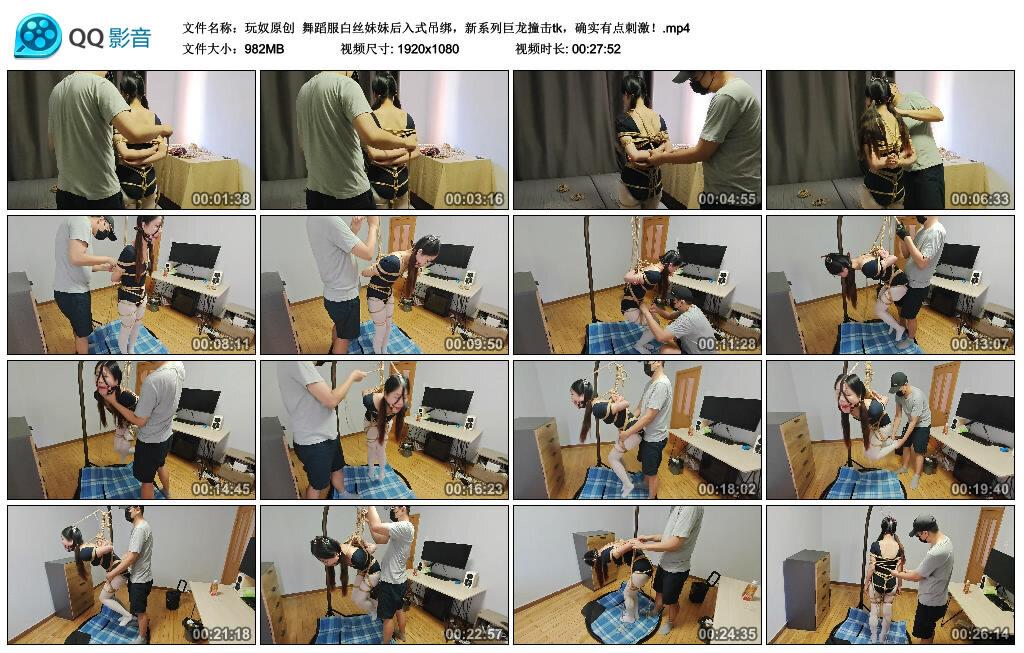 QQ影音

文件名称：玩奴原创 舞蹈服白丝妹妹后入式吊绑，新系列巨龙撞击tk，确实有点刺激！.mp4
文件大小：982MB 视频尺寸: 1920x1080 视频时长: 00:27:52

00:01:38
00:03:16
00:04:55
00:06:33
00:08:11
00:09:50
00:11:28
00:13:07
00:14:45
00:16:23
00:18:02
00:19:40
00:21:18
00:22:57
00:24:35
00:26:14