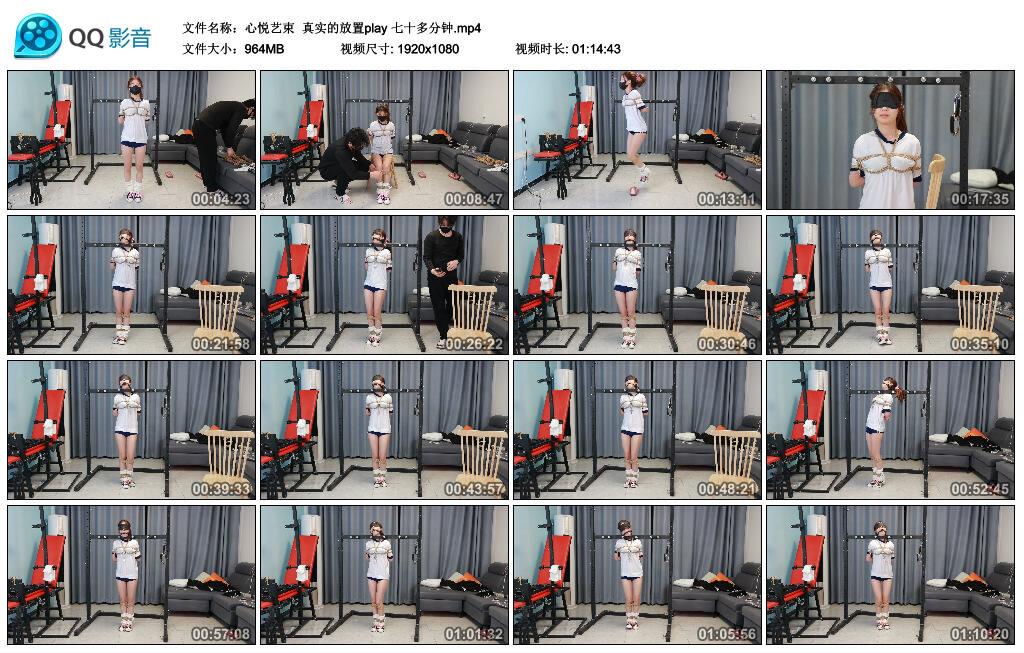 QQ影音

文件名称：心悦艺束 真实的放置play 七十多分钟.mp4
文件大小：964MB 视频尺寸: 1920x1080 视频时长: 01:14:43

00:04:23
00:08:47
00:13:11
00:17:35
00:21:58
00:26:22
00:30:46
00:35:10
00:39:33
00:43:57
00:48:21
00:52:45
00:57:08
01:01:32
01:05:56
01:10:20