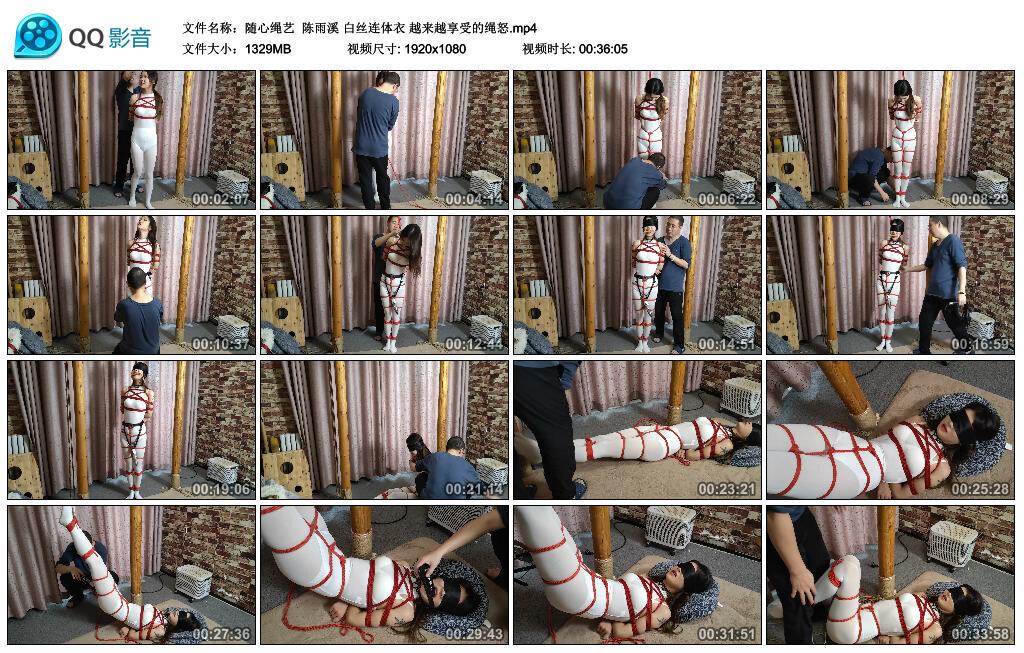 QQ影音

文件名称：随心绳艺 陈雨溪 白丝连体衣 越来越享受的绳怒.mp4
文件大小：1329MB 视频尺寸：1920x1080 视频时长：00:36:05

00:02:07
00:04:14
00:06:22
00:08:29
00:10:37
00:12:44
00:14:51
00:16:59
00:19:06
00:21:14
00:23:21
00:25:28
00:27:36
00:29:43
00:31:51
00:33:58