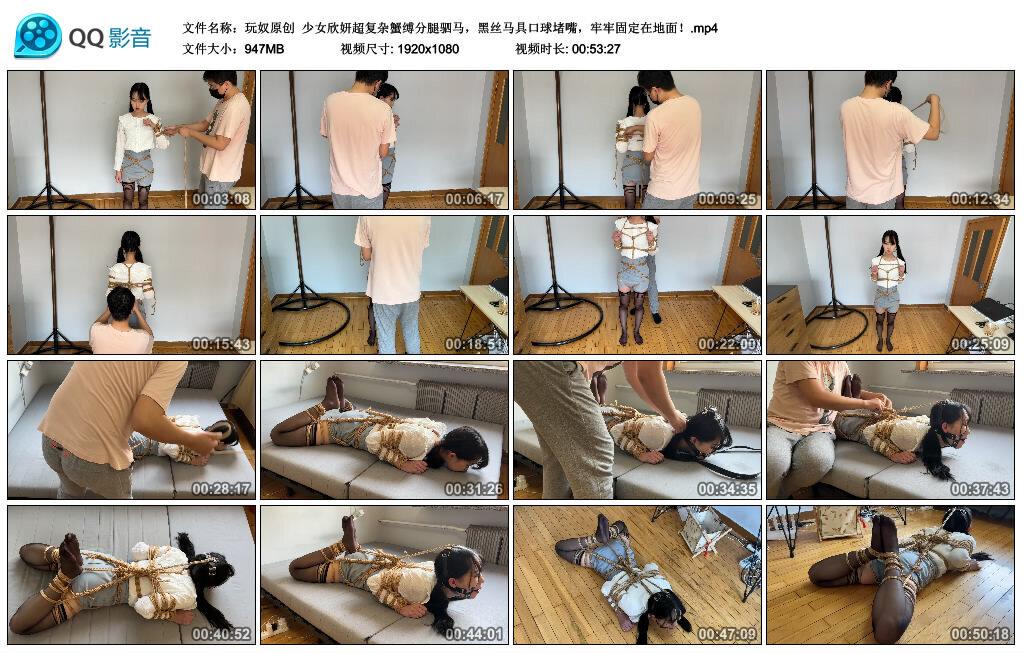 QQ影音

文件名称：玩奴原创 少女欣妍超复杂蟹缚分腿驷马，黑丝马具口球堵嘴，牢牢固定在地面！.mp4
文件大小：947MB 视频尺寸: 1920x1080 视频时长: 00:53:27

00:03:08
00:06:17
00:09:25
00:12:34
00:15:43
00:18:51
00:22:00
00:25:09
00:28:17
00:31:26
00:34:35
00:37:43
00:40:52
00:44:01
00:47:09
00:50:18