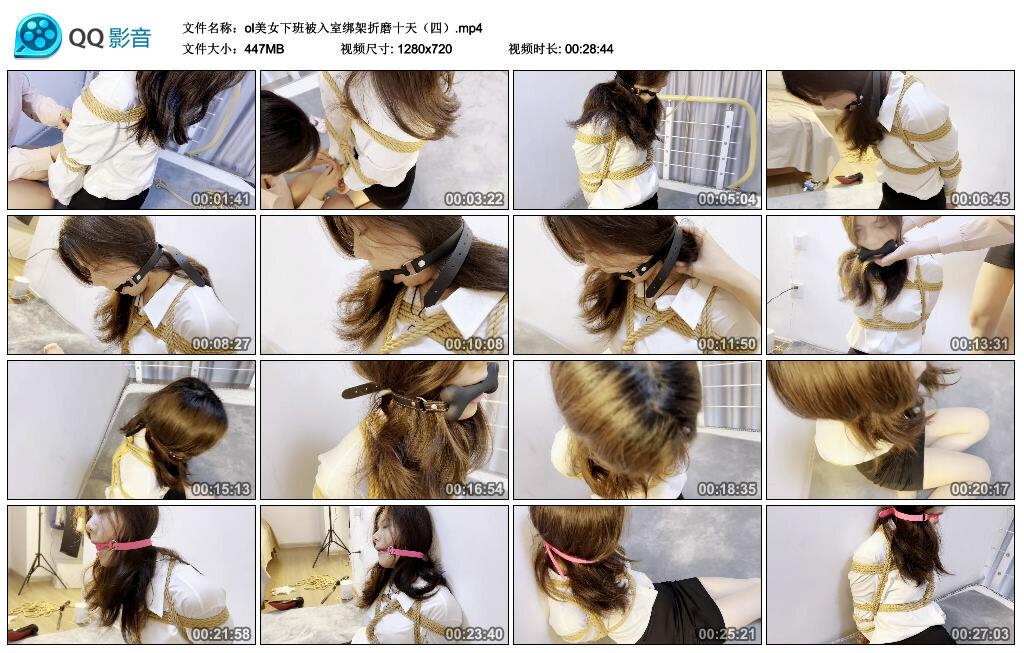 QQ影音

文件名称：ol美女下班被入室绑架折磨十天（四）.mp4
文件大小：447MB　视频尺寸: 1280x720　视频时长: 00:28:44

00:01:41
00:03:22
00:05:04
00:06:45
00:08:27
00:10:08
00:11:50
00:13:31
00:15:13
00:16:54
00:18:35
00:20:17
00:21:58
00:23:40
00:25:21
00:27:03