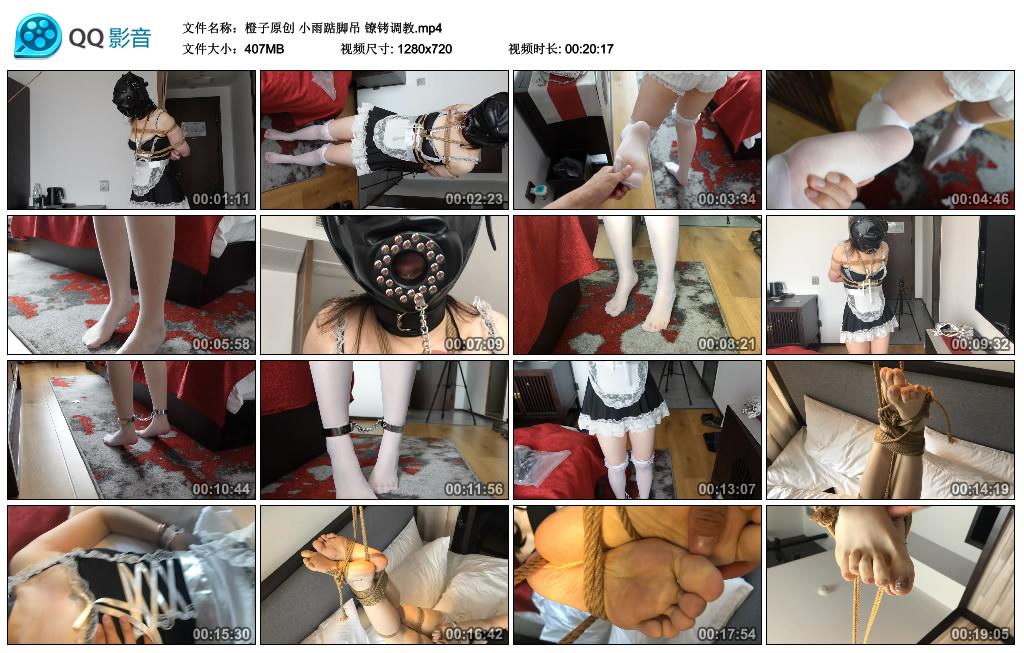 QQ影音

文件名称：橙子原创 小雨踮脚吊 镣铐调教.mp4
文件大小：407MB 视频尺寸: 1280x720 视频时长: 00:20:17

00:01:11
00:02:23
00:03:34
00:04:46
00:05:58
00:07:09
00:08:21
00:09:32
00:10:44
00:11:56
00:13:07
00:14:19
00:15:30
00:16:42
00:17:54
00:19:05