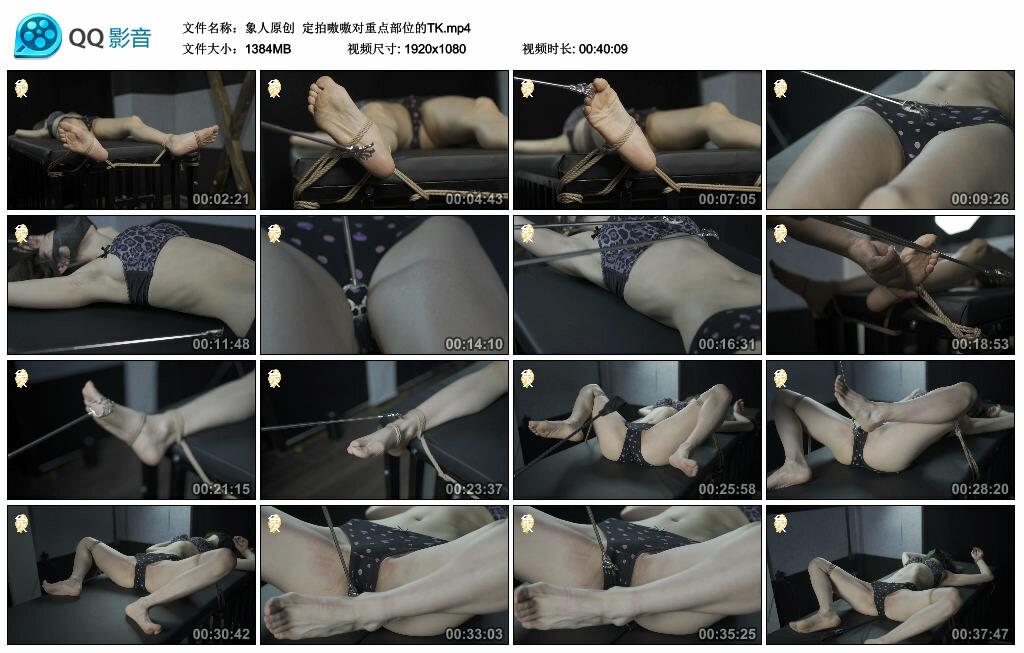 QQ影音

文件名称：象人原创 定拍嗷嗷对重点部位的TK.mp4
文件大小：1384MB 视频尺寸: 1920x1080 视频时长: 00:40:09

00:02:21
00:04:43
00:07:05
00:09:26
00:11:48
00:14:10
00:16:31
00:18:53
00:21:15
00:23:37
00:25:58
00:28:20
00:30:42
00:33:03
00:35:25
00:37:47