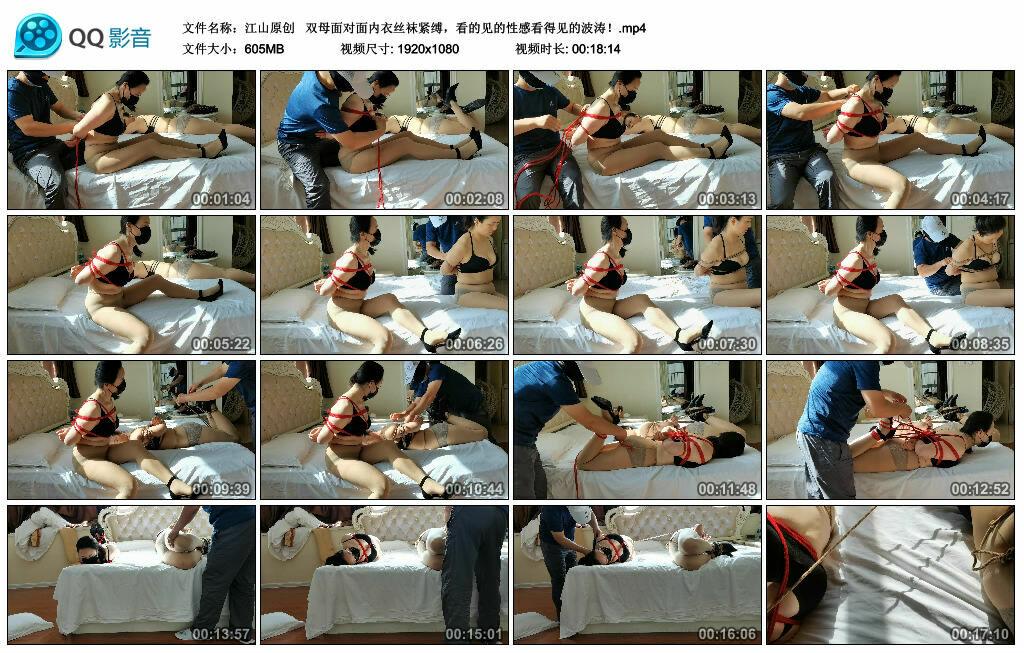 QQ影音

文件名称：江山原创　双母面对面内衣丝袜紧缚，看的见的性感看得见的波涛！.mp4
文件大小：605MB　　视频尺寸: 1920x1080　　视频时长: 00:18:14

00:01:04
00:02:08
00:03:13
00:04:17
00:05:22
00:06:26
00:07:30
00:08:35
00:09:39
00:10:44
00:11:48
00:12:52
00:13:57
00:15:01
00:16:06
00:17:10