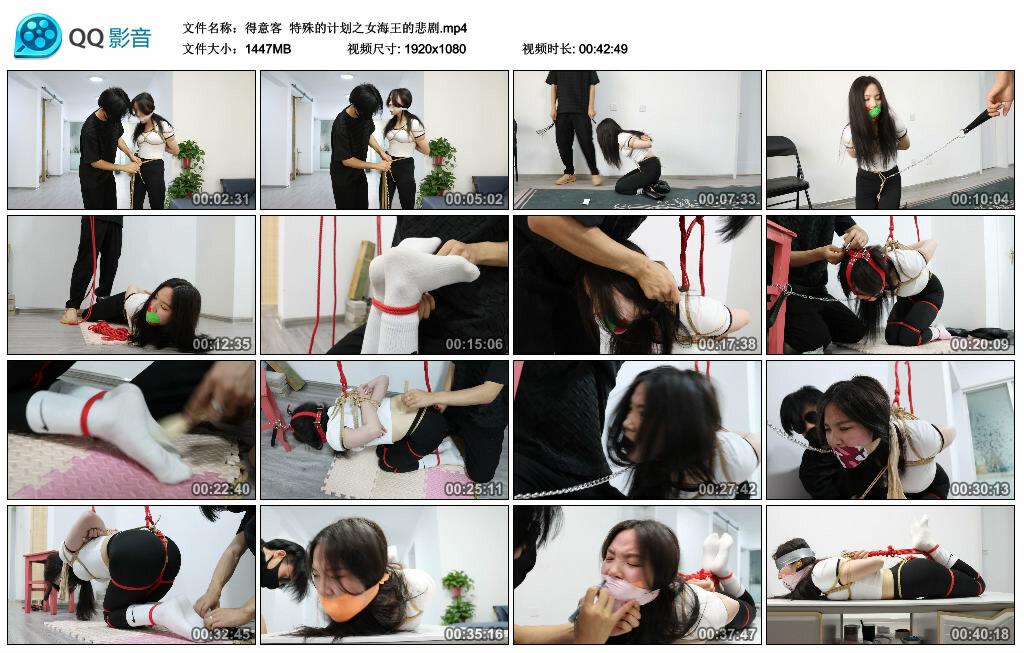 QQ影音

文件名称：得意客 特殊的计划之女海王的悲剧.mp4
文件大小：1447MB 视频尺寸: 1920x1080 视频时长: 00:42:49

00:02:31
00:05:02
00:07:33
00:10:04
00:12:35
00:15:06
00:17:38
00:20:09
00:22:40
00:25:11
00:27:42
00:30:13
00:32:45
00:35:16
00:37:47
00:40:18