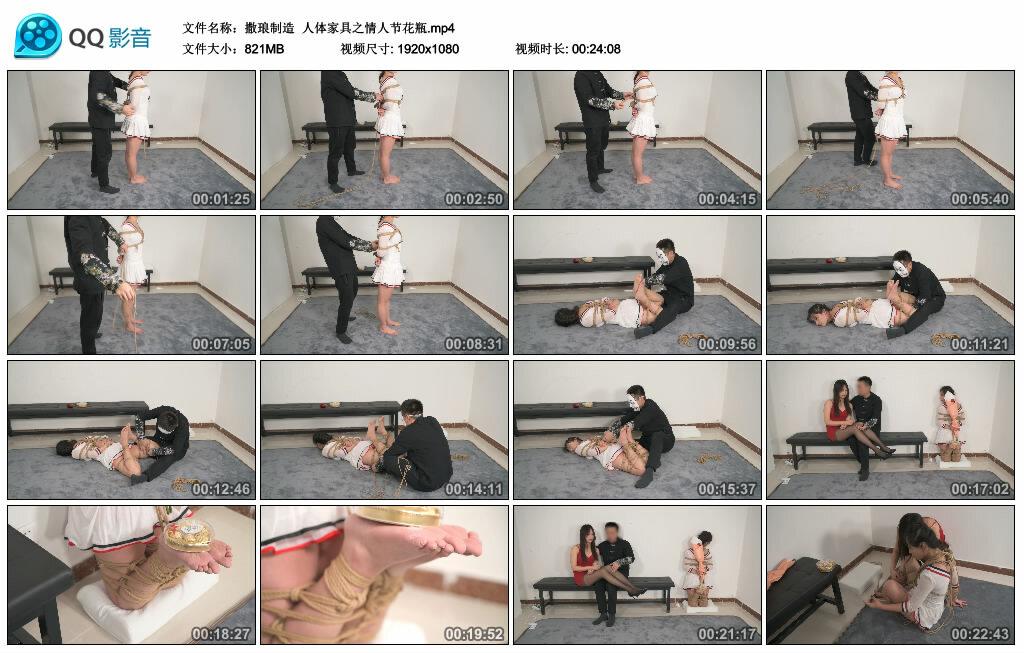 QQ影音

文件名称：撒琅制造 人体家具之情人节花瓶.mp4
文件大小：821MB 视频尺寸: 1920x1080 视频时长: 00:24:08

00:01:25
00:02:50
00:04:15
00:05:40
00:07:05
00:08:31
00:09:56
00:11:21
00:12:46
00:14:11
00:15:37
00:17:02
00:18:27
00:19:52
00:21:17
00:22:43