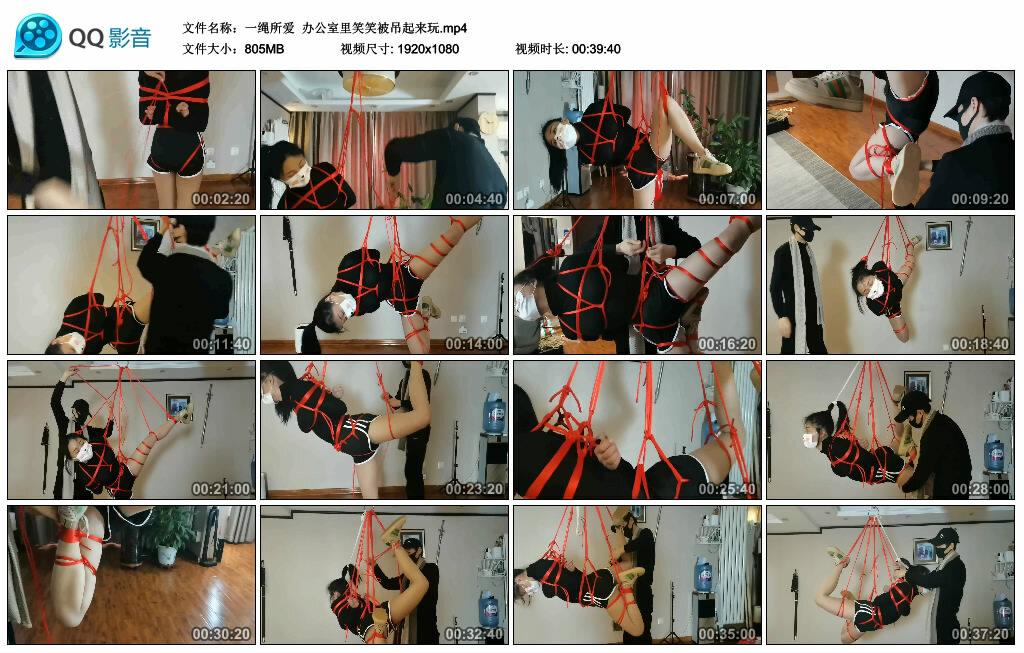 QQ影音

文件名称：一绳所爱 办公室里笑笑被吊起来玩.mp4
文件大小：805MB 视频尺寸: 1920x1080 视频时长: 00:39:40

00:02:20
00:04:40
00:07:00
00:09:20
00:11:40
00:14:00
00:16:20
00:18:40
00:21:00
00:23:20
00:25:40
00:28:00
00:30:20
00:32:40
00:35:00
00:37:20