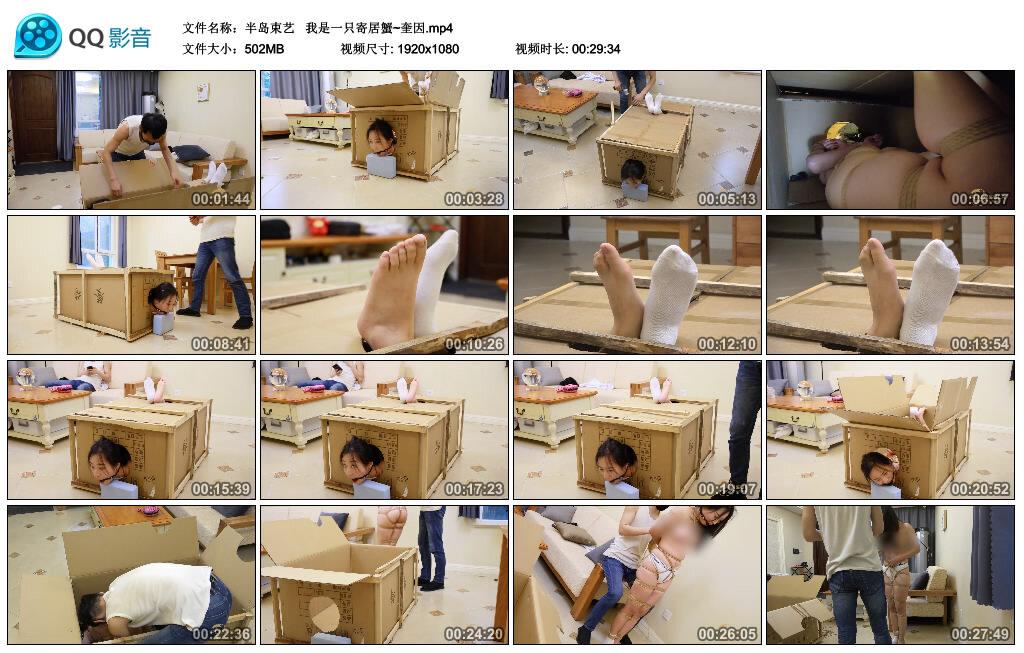 QQ影音

文件名称：半岛束艺 我是一只寄居蟹~奎因.mp4
文件大小：502MB 视频尺寸: 1920x1080 视频时长: 00:29:34

00:01:44
00:03:28
00:05:13
00:06:57
00:08:41
00:10:26
00:12:10
00:13:54
00:15:39
00:17:23
00:19:07
00:20:52
00:22:36
00:24:20
00:26:05
00:27:49