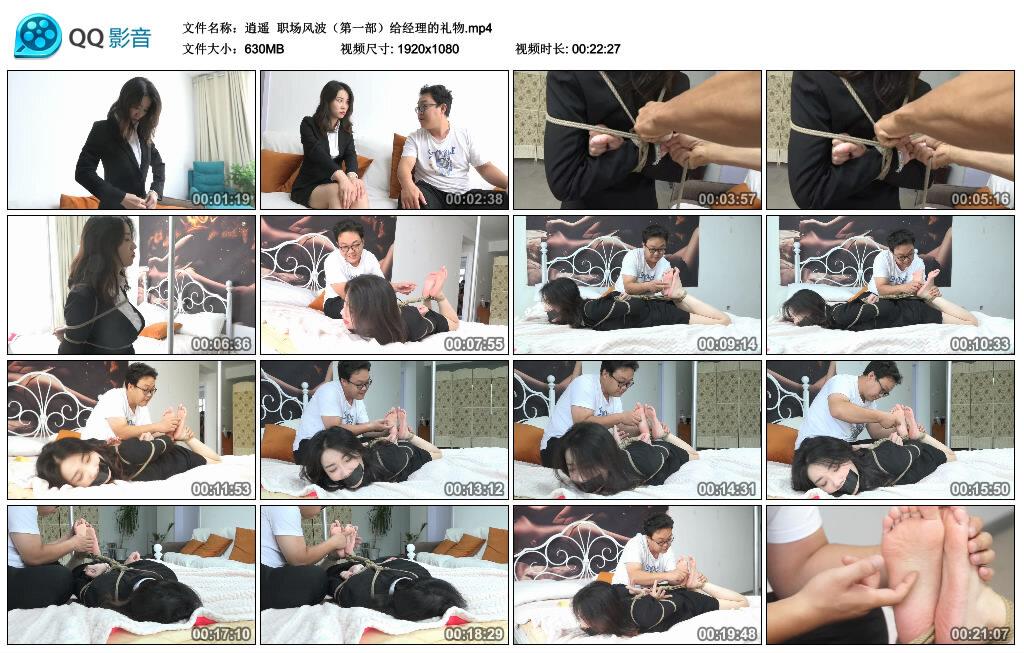 QQ影音

文件名称：逍遥 职场风波（第一部）给经理的礼物.mp4
文件大小：630MB 视频尺寸：1920x1080 视频时长：00:22:27

00:01:19
00:02:38
00:03:57
00:05:16
00:06:36
00:07:55
00:09:14
00:10:33
00:11:53
00:13:12
00:14:31
00:15:50
00:17:10
00:18:29
00:19:48
00:21:07