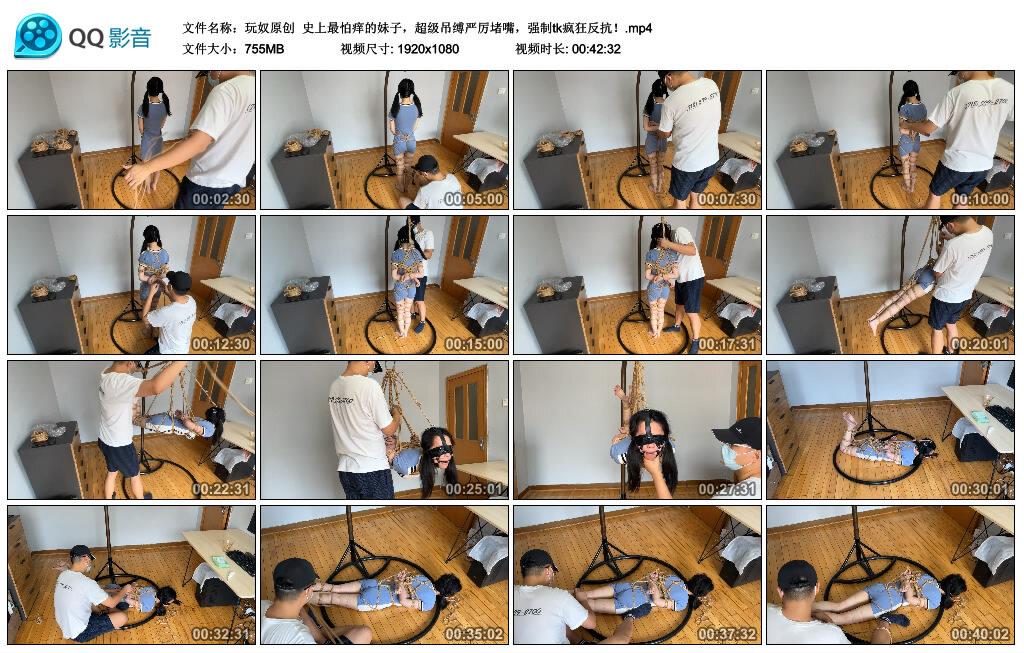 QQ影音

文件名称：玩奴原创 史上最怕痒的妹子，超级吊缚严厉堵嘴，强制tk疯狂反抗！.mp4
文件大小：755MB 视频尺寸: 1920x1080 视频时长: 00:42:32

00:02:30
00:05:00
00:07:30
00:10:00
00:12:30
00:15:00
00:17:31
00:20:01
00:22:31
00:25:01
00:27:31
00:30:01
00:32:31
00:35:02
00:37:32
00:40:02